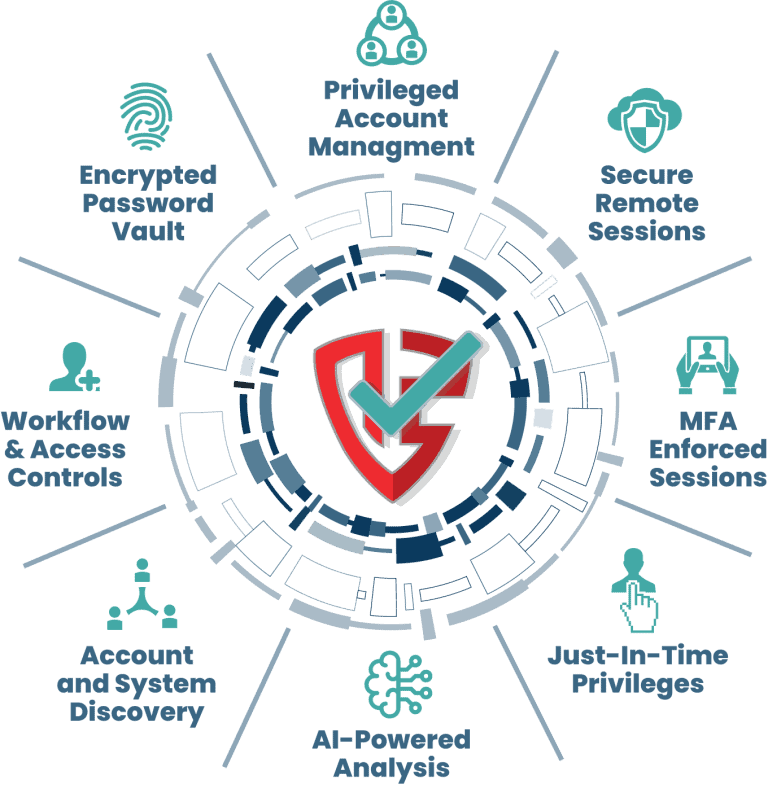 Privileged Account Managment

Secure Remote Sessions

MFA Enforced Sessions

Just-In-Time Privileges

AI-Powered Analysis

Account and System Discovery

Workflow & Access Controls

Encrypted Password Vault